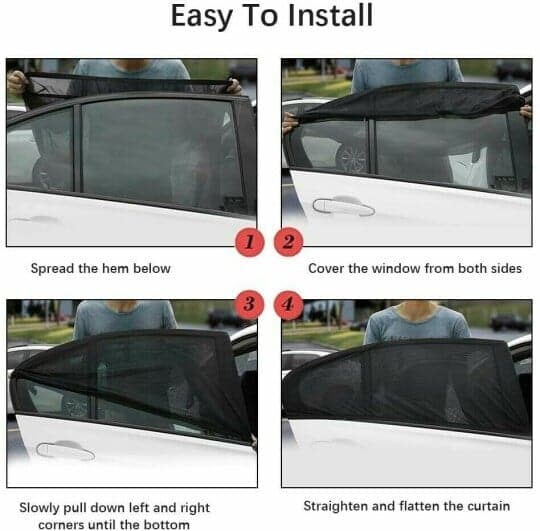 Easy To Install

1

2

Spread the hem below

Cover the window from both sides

3

4

Slowly pull down left and right corners until the bottom

Straighten and flatten the curtain