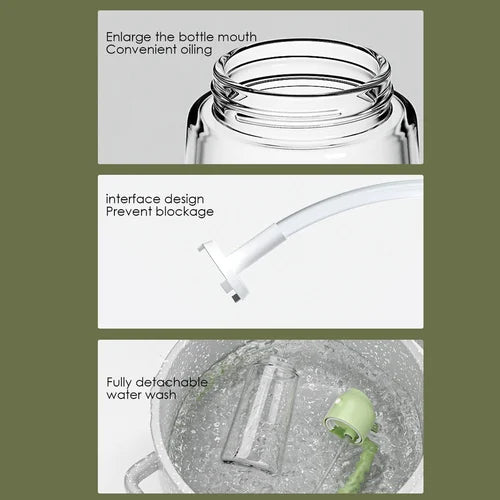 Enlarge the bottle mouth
Convenient oiling

interface design
Prevent blockage

Fully detachable
water wash