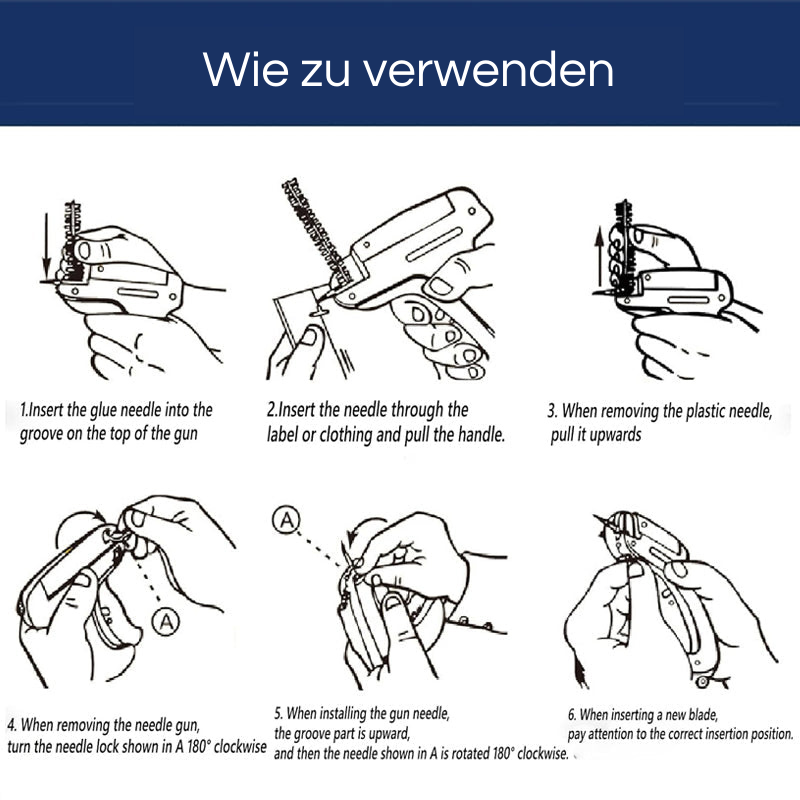 Wie zu verwenden

1.Insert the glue needle into the groove on the top of the gun

2.Insert the needle through the label or clothing and pull the handle.

3. When removing the plastic needle, pull it upwards

A

4. When removing the needle gun, turn the needle lock shown in A 180° clockwise

A

5. When installing the gun needle, the groove part is upward, and then the needle shown in A is rotated 180° clockwise.

6. When inserting a new blade, pay attention to the correct insertion position.