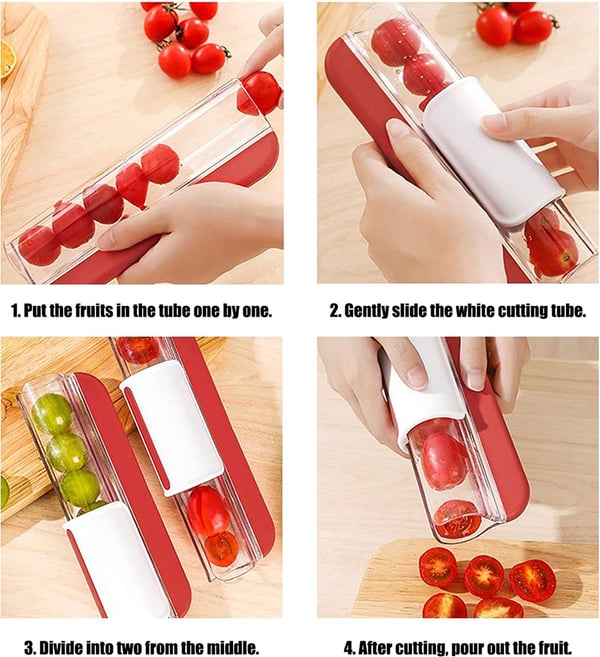 1. Put the fruits in the tube one by one.

2. Gently slide the white cutting tube.

3. Divide into two from the middle.

4. After cutting, pour out the fruit.