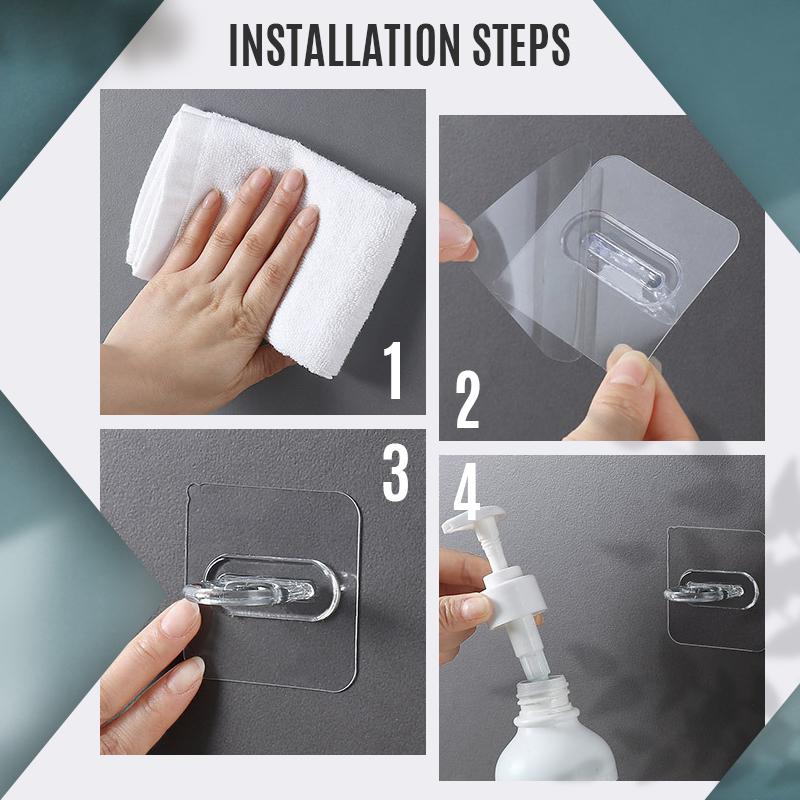 INSTALLATION STEPS

1

2

3

4