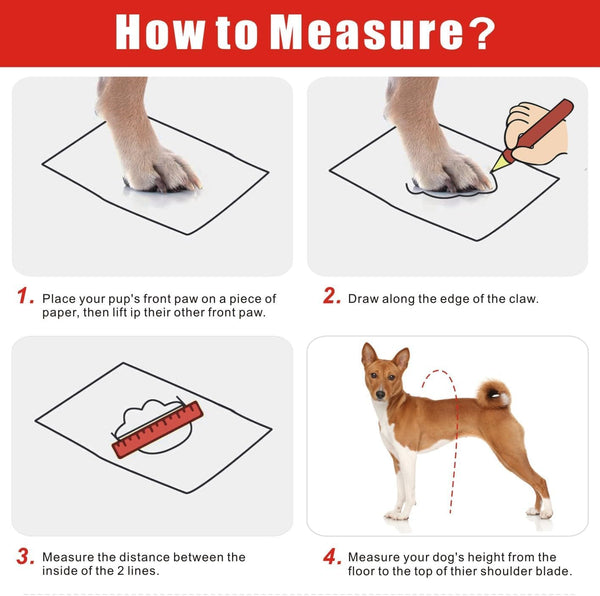 How to Measure?

1. Place your pup's front paw on a piece of paper, then lift ip their other front paw.

2. Draw along the edge of the claw.

3. Measure the distance between the inside of the 2 lines.

4. Measure your dog's height from the floor to the top of thier shoulder blade.