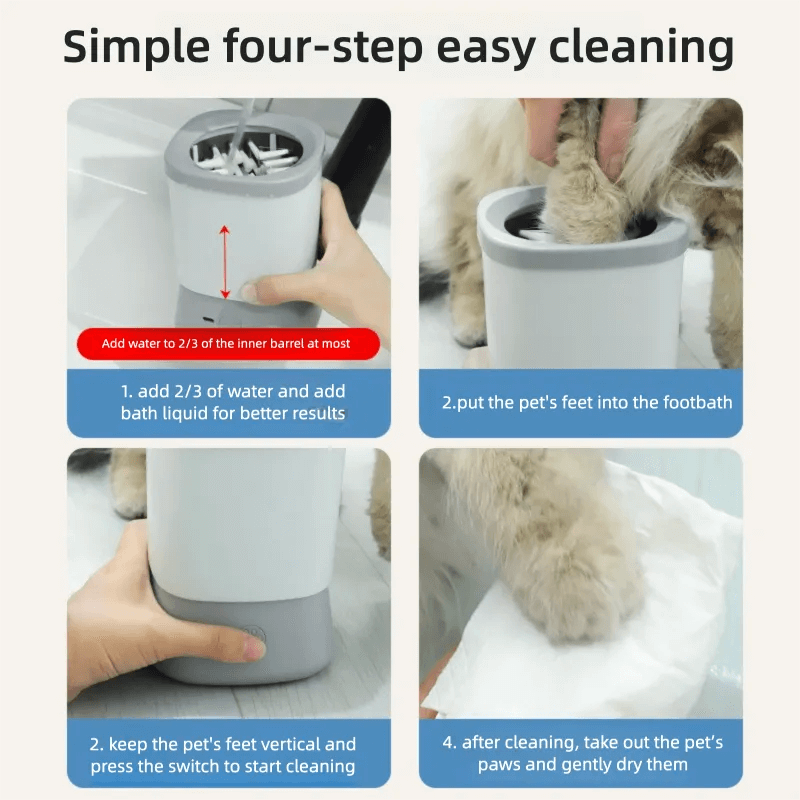 Simple four-step easy cleaning

Add water to 2/3 of the inner barrel at most

1. add 2/3 of water and add bath liquid for better results

2.put the pet's feet into the footbath

2. keep the pet's feet vertical and press the switch to start cleaning

4. after cleaning, take out the pet's paws and gently dry them