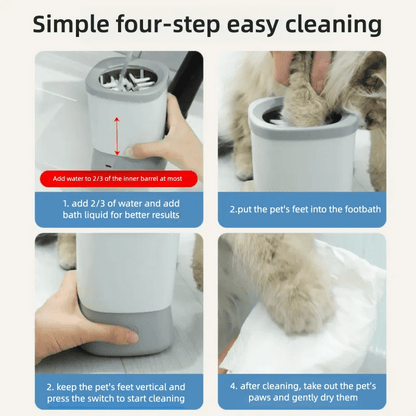 Simple four-step easy cleaning

Add water to 2/3 of the inner barrel at most

1. add 2/3 of water and add bath liquid for better results

2.put the pet's feet into the footbath

2. keep the pet's feet vertical and press the switch to start cleaning

4. after cleaning, take out the pet's paws and gently dry them