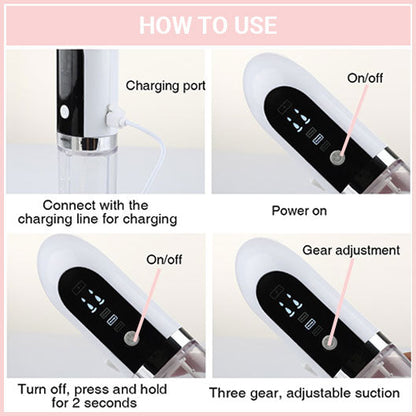 HOW TO USE

Charging port

Connect with the charging line for charging

On/off

Power on

On/off

Turn off, press and hold for 2 seconds

Gear adjustment

Three gear, adjustable suction