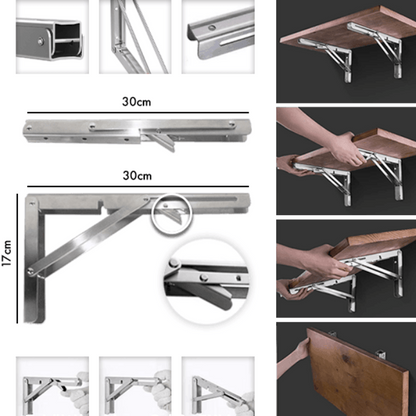 30cm

30cm

17cm