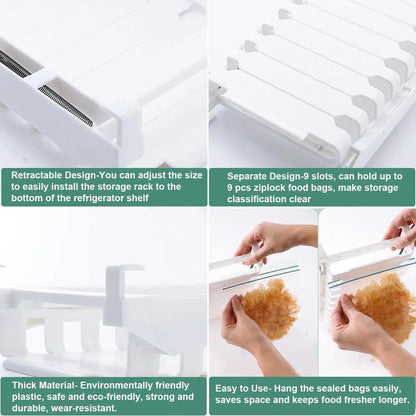 Retractable Design-You can adjust the size to easily install the storage rack to the bottom of the refrigerator shelf

Separate Design-9 slots, can hold up to 9 pcs ziplock food bags, make storage classification clear

Thick Material- Environmentally friendly plastic, safe and eco-friendly, strong and durable, wear-resistant.

Easy to Use- Hang the sealed bags easily, saves space and keeps food fresher longer.