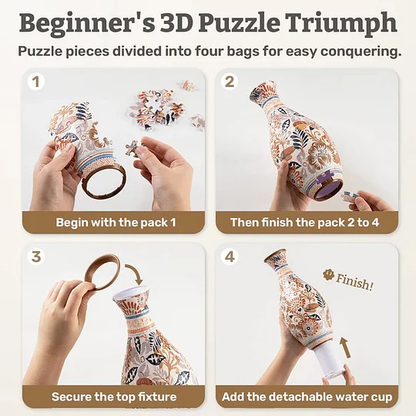 Beginner's 3D Puzzle Triumph

Puzzle pieces divided into four bags for easy conquering.

1

Begin with the pack 1

2

Then finish the pack 2 to 4

3

Secure the top fixture

4

Finish!

Add the detachable water cup