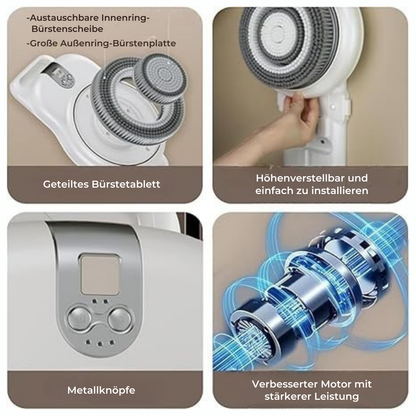 -Austauschbare Innenring-Bürstenscheibe
-Große Außenring-Bürstenplatte

Geteiltes Bürstetablett

Höhenverstellbar und einfach zu installieren

Metallknöpfe

Verbesserter Motor mit stärkerer Leistung