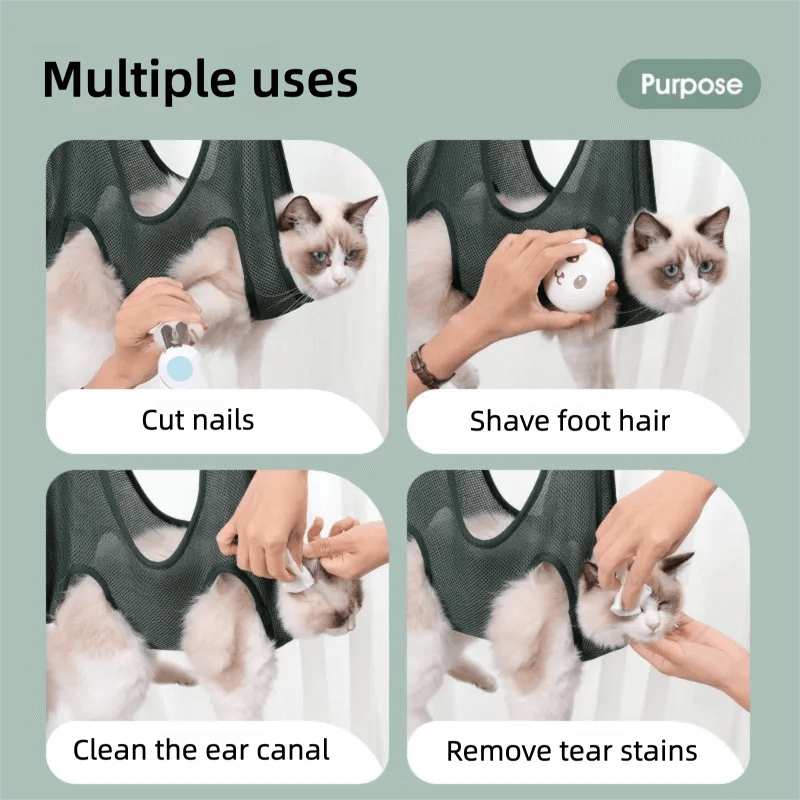 Multiple uses

Purpose

Cut nails

Shave foot hair

Clean the ear canal

Remove tear stains