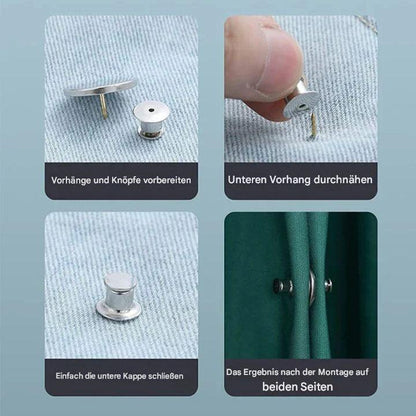 Vorhänge und Knöpfe vorbereiten

Unteren Vorhang durchnähen

Einfach die untere Kappe schließen

Das Ergebnis nach der Montage auf beiden Seiten