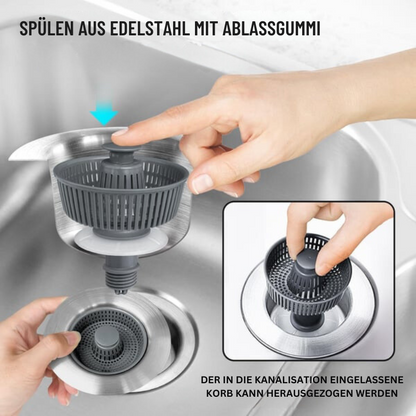 SPÜLEN AUS EDELSTAHL MIT ABLASSGUMMI

DER IN DIE KANALISATION EINGELASSENE KORB KANN HERAUSGEZOGEN WERDEN