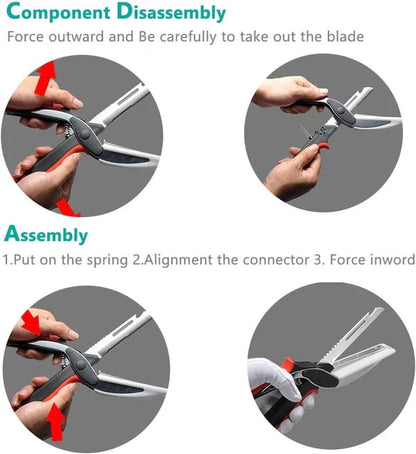 Component Disassembly

Force outward and Be carefully to take out the blade

Assembly

1.Put on the spring 2.Alignment the connector 3. Force inword