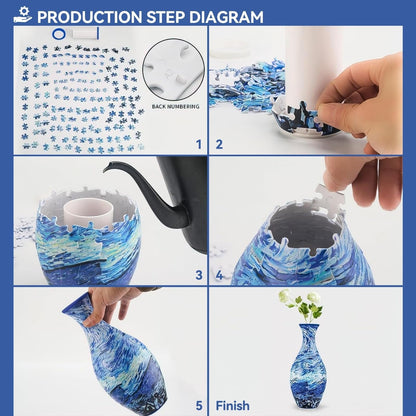 PRODUCTION STEP DIAGRAM

BACK NUMBERING

1

2

3

4

5

Finish