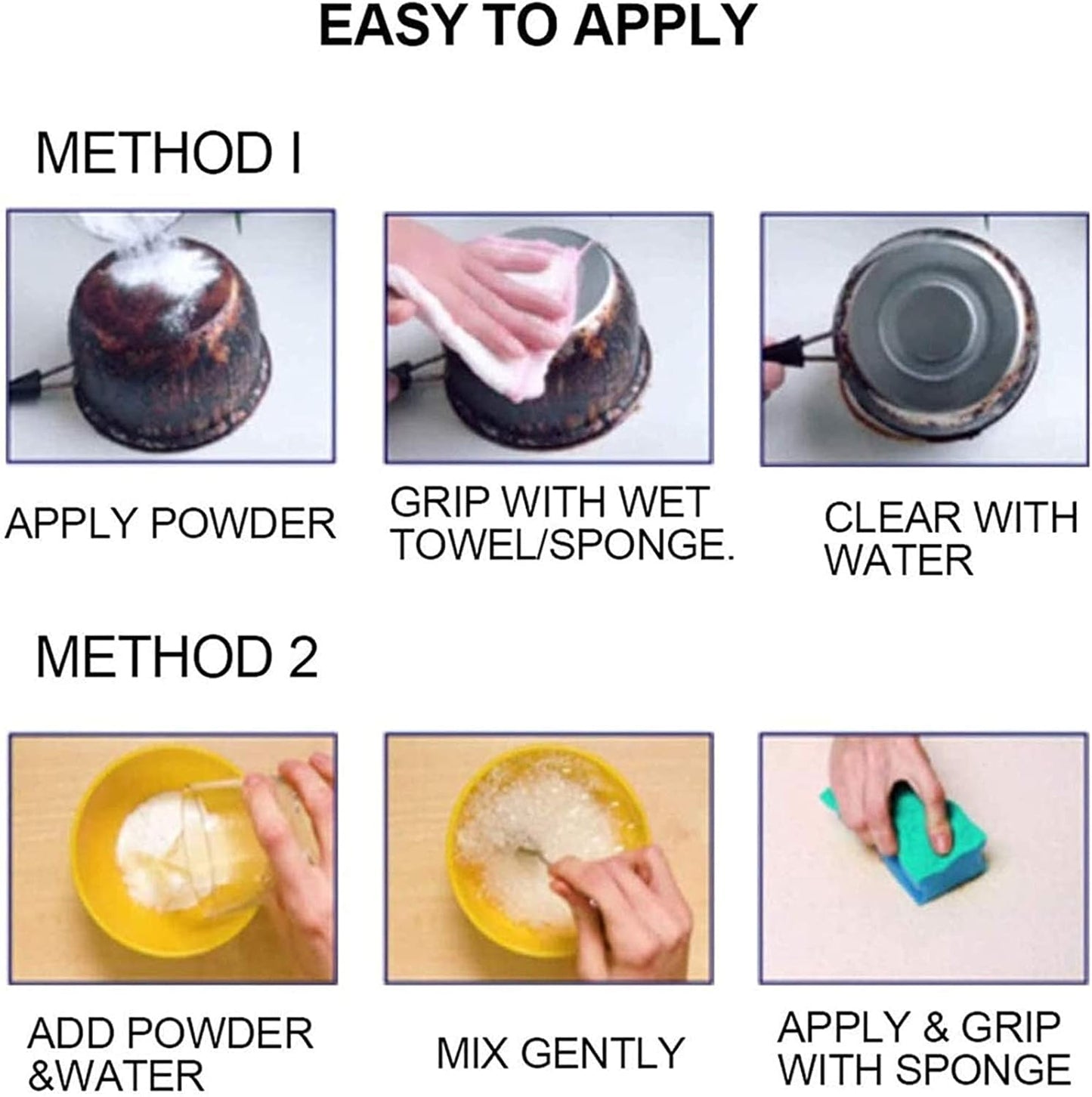 EASY TO APPLY

METHOD I

APPLY POWDER

GRIP WITH WET TOWEL/SPONGE.

CLEAR WITH WATER

METHOD 2

ADD POWDER &WATER

MIX GENTLY

APPLY & GRIP WITH SPONGE