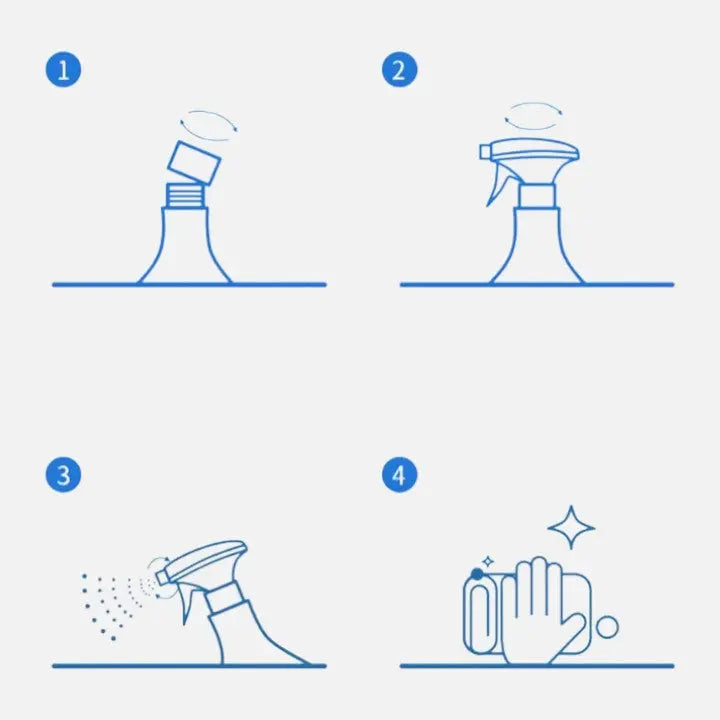 1
2
3
4