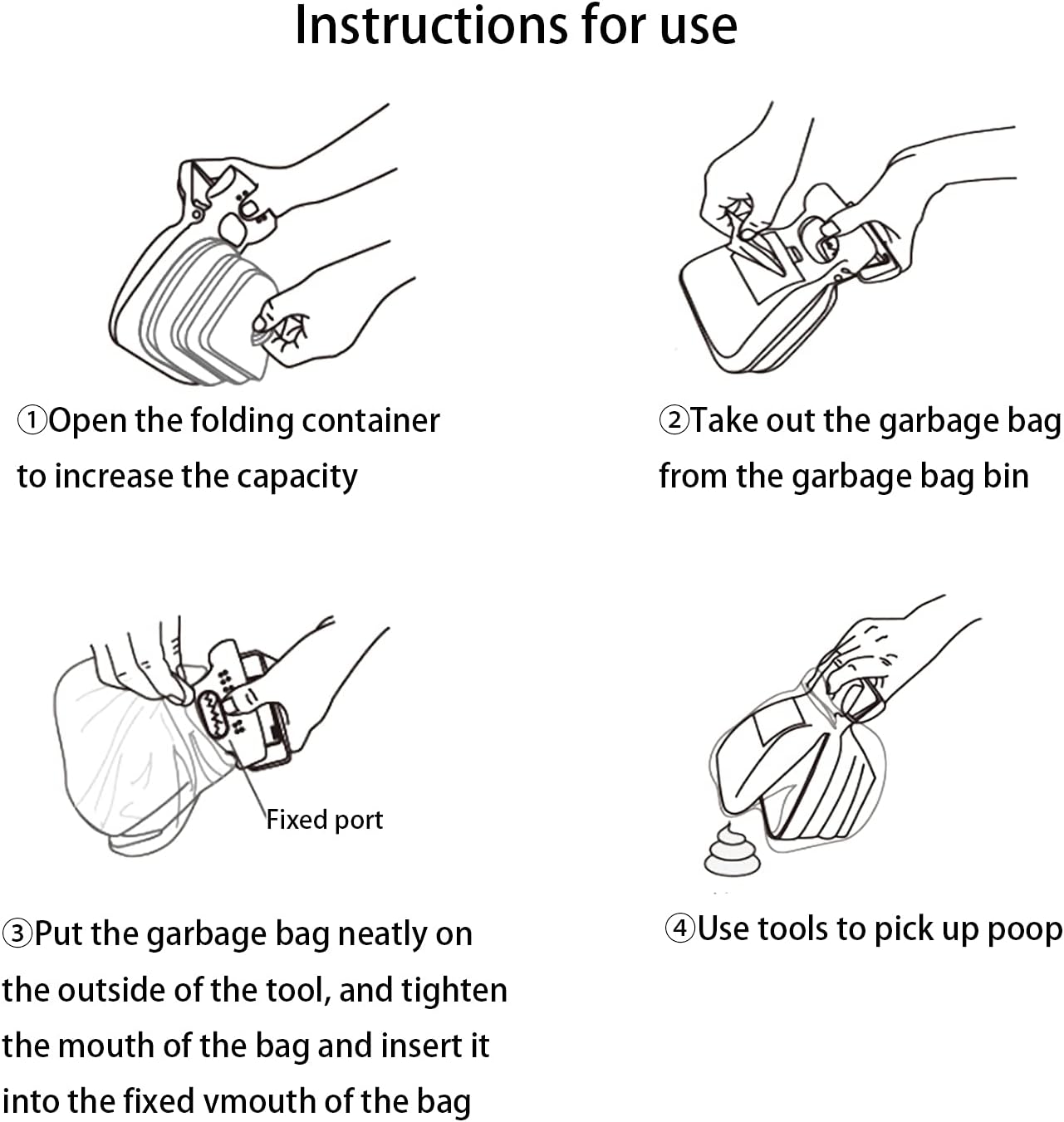 Instructions for use

①Open the folding container to increase the capacity

②Take out the garbage bag from the garbage bag bin

Fixed port

③Put the garbage bag neatly on the outside of the tool, and tighten the mouth of the bag and insert it into the fixed vmouth of the bag

④Use tools to pick up poop