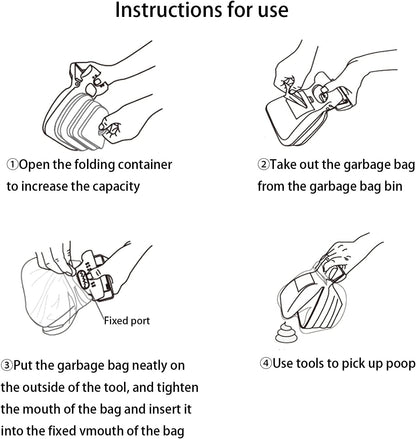 Instructions for use

①Open the folding container to increase the capacity

②Take out the garbage bag from the garbage bag bin

Fixed port

③Put the garbage bag neatly on the outside of the tool, and tighten the mouth of the bag and insert it into the fixed vmouth of the bag

④Use tools to pick up poop