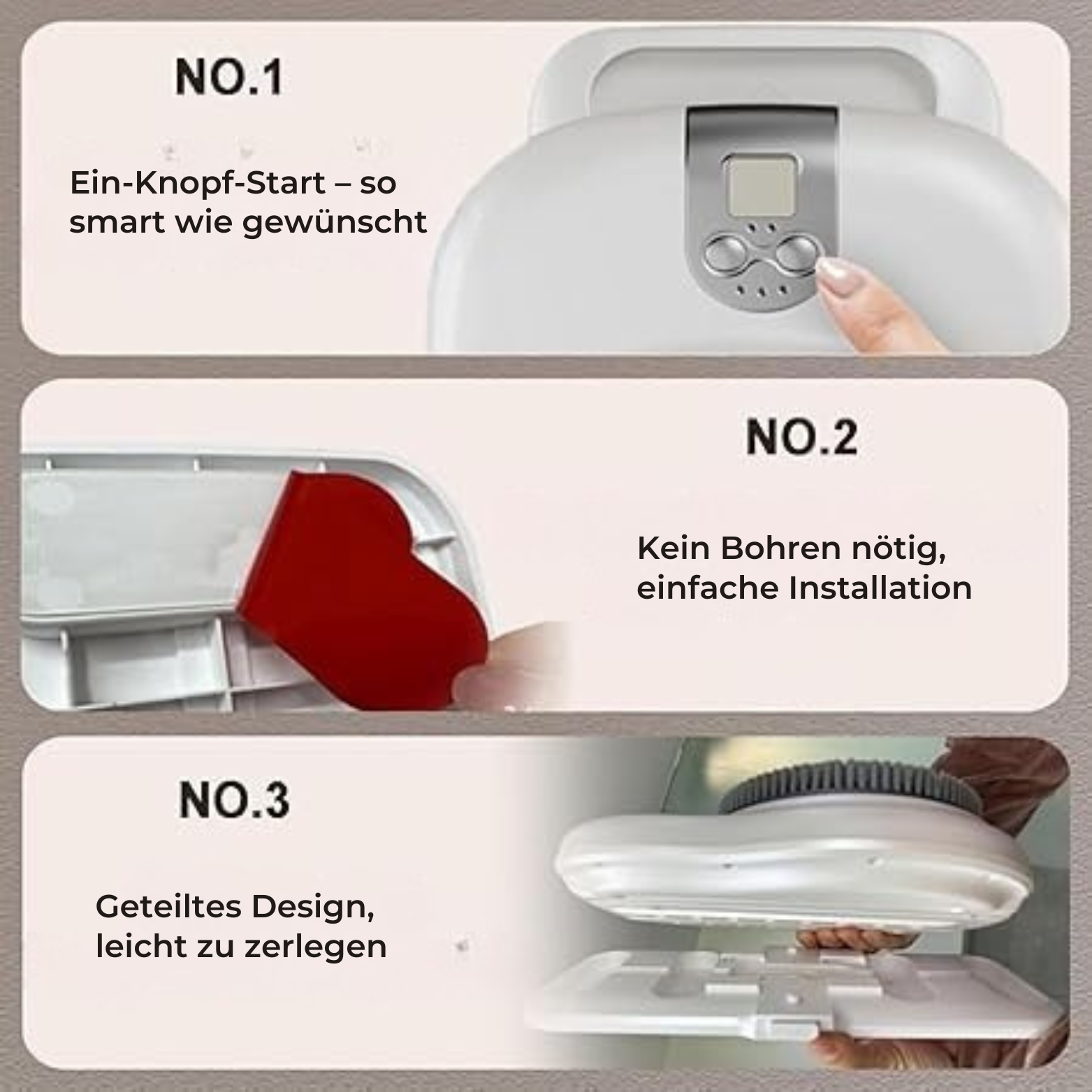 NO.1

Ein-Knopf-Start – so smart wie gewünscht

NO.2

Kein Bohren nötig, einfache Installation

NO.3

Geteiltes Design, leicht zu zerlegen