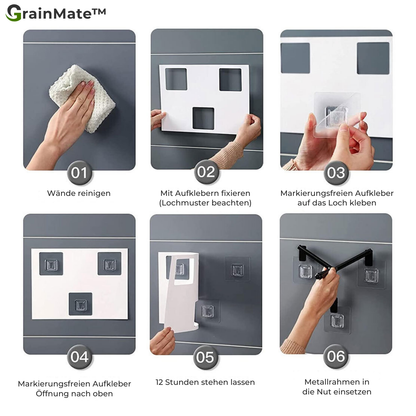 GrainMate™

01
Wände reinigen

02
Mit Aufklebern fixieren (Lochmuster beachten)

03
Markierungsfreien Aufkleber auf das Loch kleben

04
Markierungsfreien Aufkleber Öffnung nach oben

05
12 Stunden stehen lassen

06
Metallrahmen in die Nut einsetzen