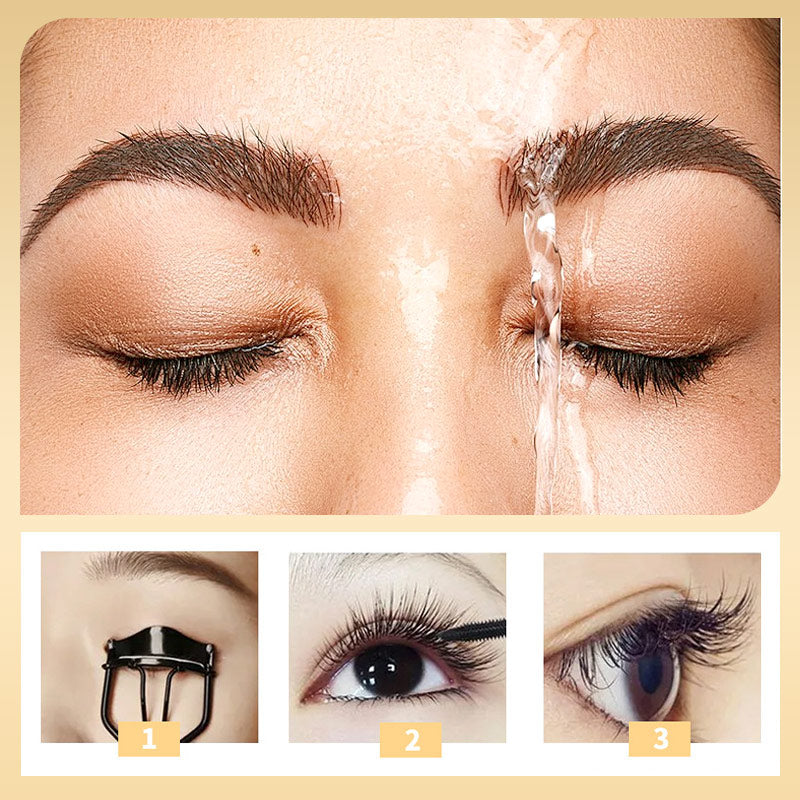 1
2
3