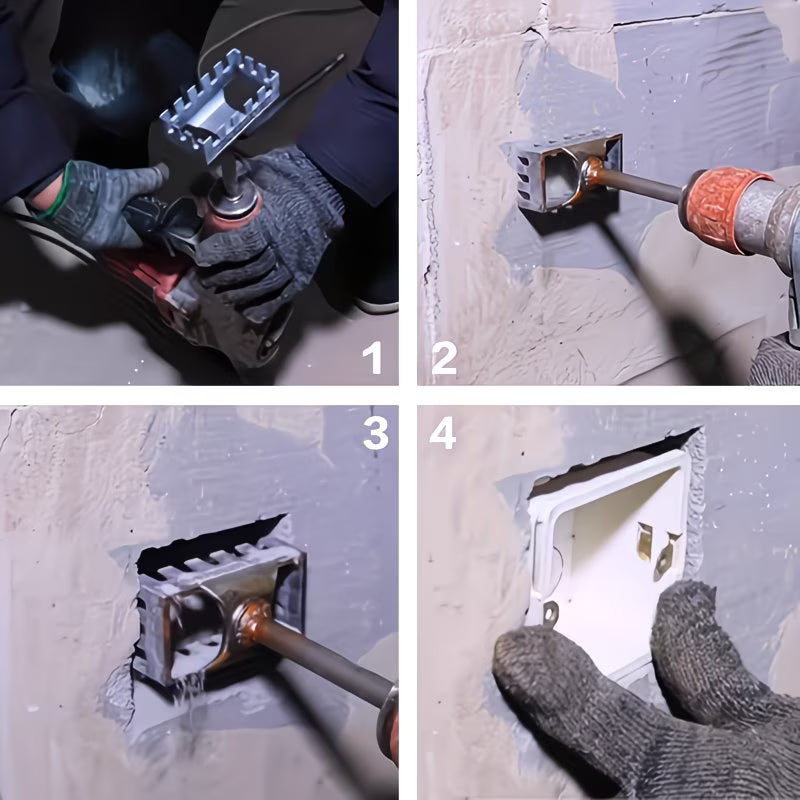 1
2
3
4