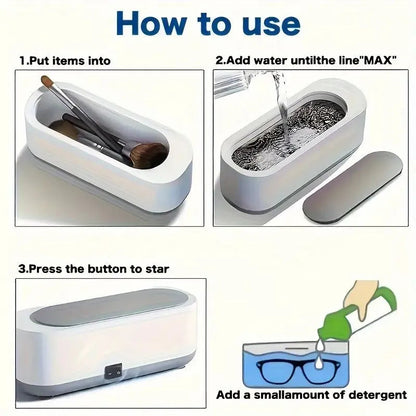 How to use

1.Put items into

2.Add water untilthe line"MAX"

3.Press the button to star

Add a smallamount of detergent