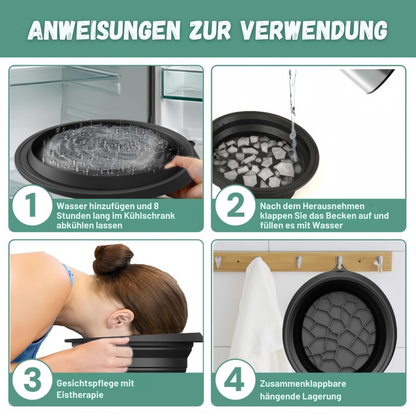 ANWEISUNGEN ZUR VERWENDUNG

1
Wasser hinzufügen und 8 Stunden lang im Kühlschrank abkühlen lassen

2
Nach dem Herausnehmen klappen Sie das Becken auf und füllen es mit Wasser

3
Gesichtspflege mit Eistherapie

4
Zusammenklappbare hängende Lagerung