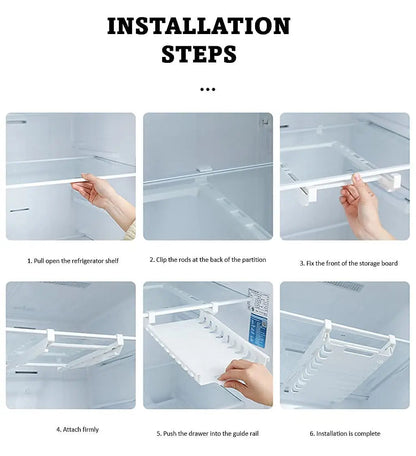 INSTALLATION STEPS

...

1. Pull open the refrigerator shelf

2. Clip the rods at the back of the partition

3. Fix the front of the storage board

4. Attach firmly

5. Push the drawer into the guide rail

6. Installation is complete